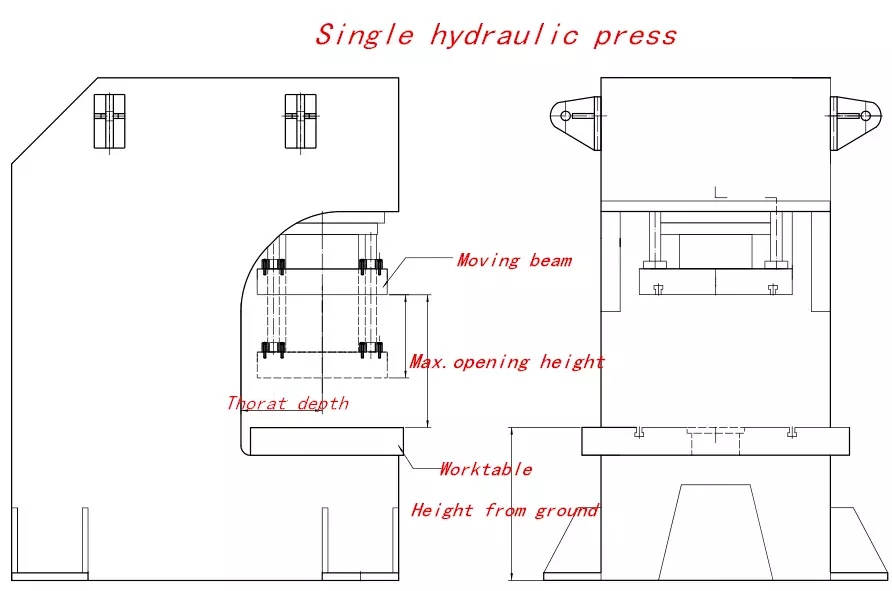 Single hydraulic press

Moving beam

Max.opening height

Thorat depth

Worktable

Height from ground